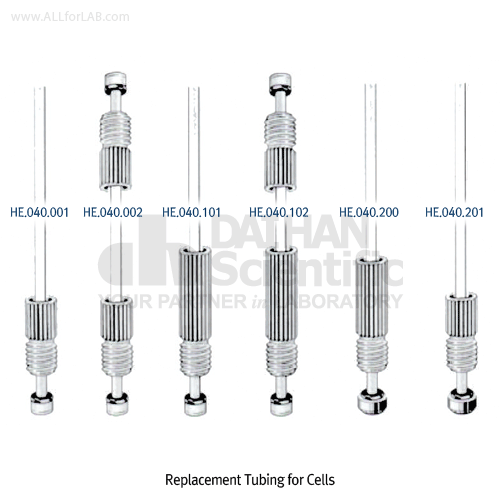 www.ALLforLAB.com

HE.040.001 HE.040.002 HE.040.101 HE.040.102 HE.040.200 HE.040.201

DAIHAN Scientific
YOUR PARTNER in LABORATORY

Replacement Tubing for Cells